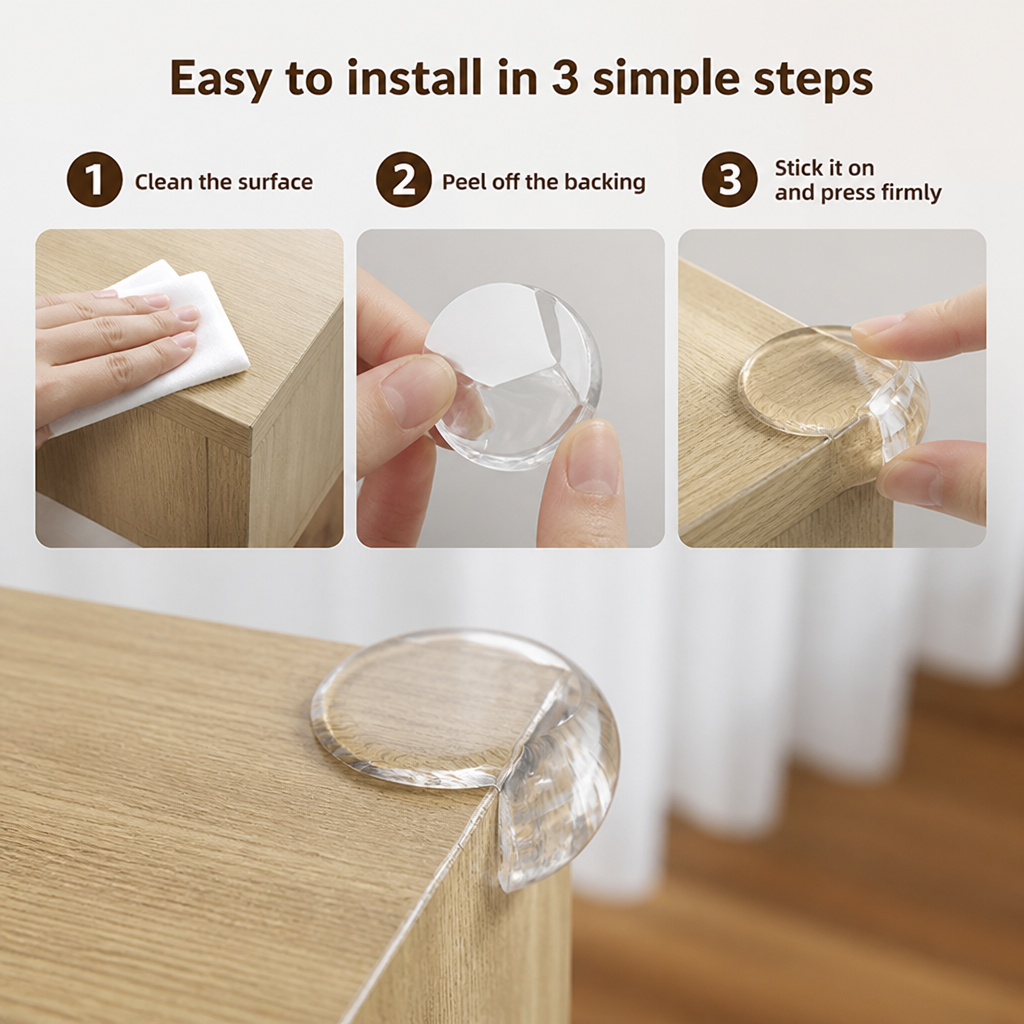 Easy to install in 3 simple steps

1 Clean the surface

2 Peel off the backing

3 Stick it on and press firmly