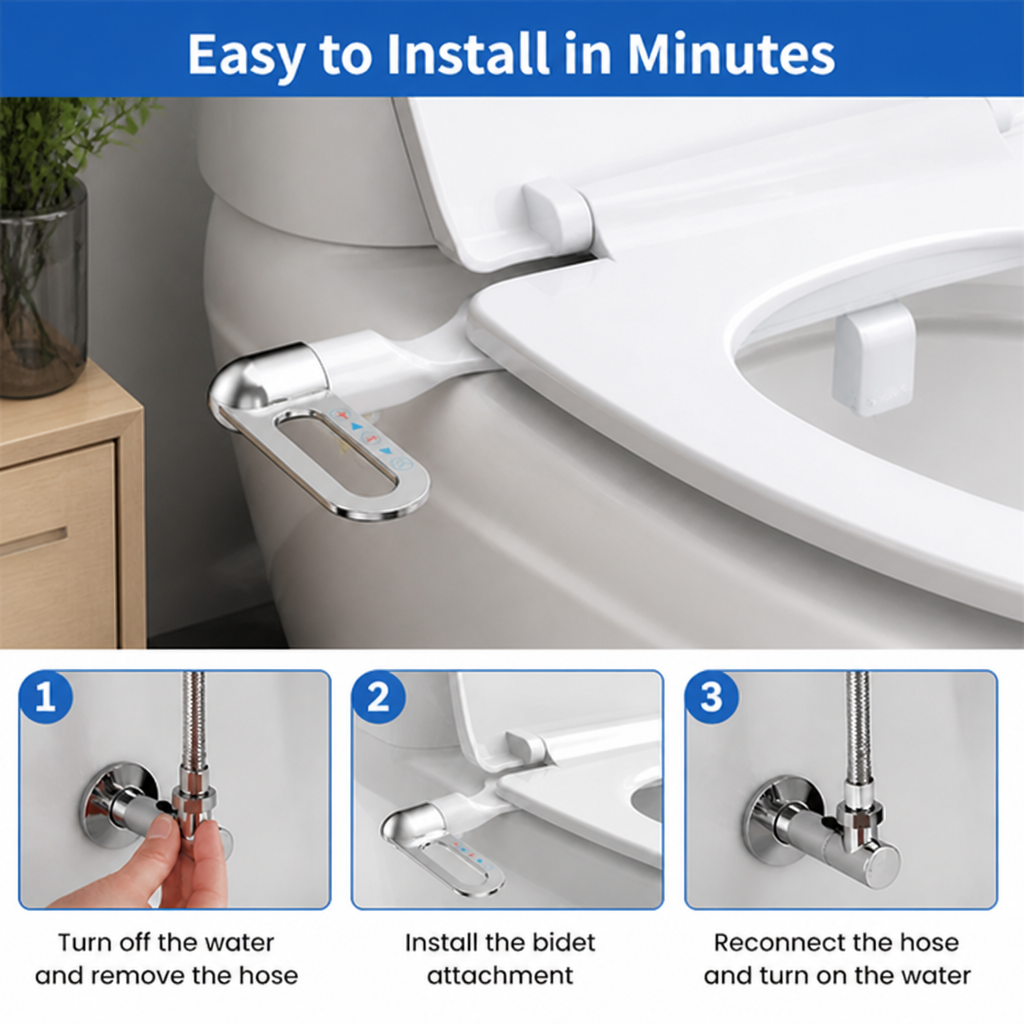 Easy to Install in Minutes

1
Turn off the water and remove the hose

2
Install the bidet attachment

3
Reconnect the hose and turn on the water