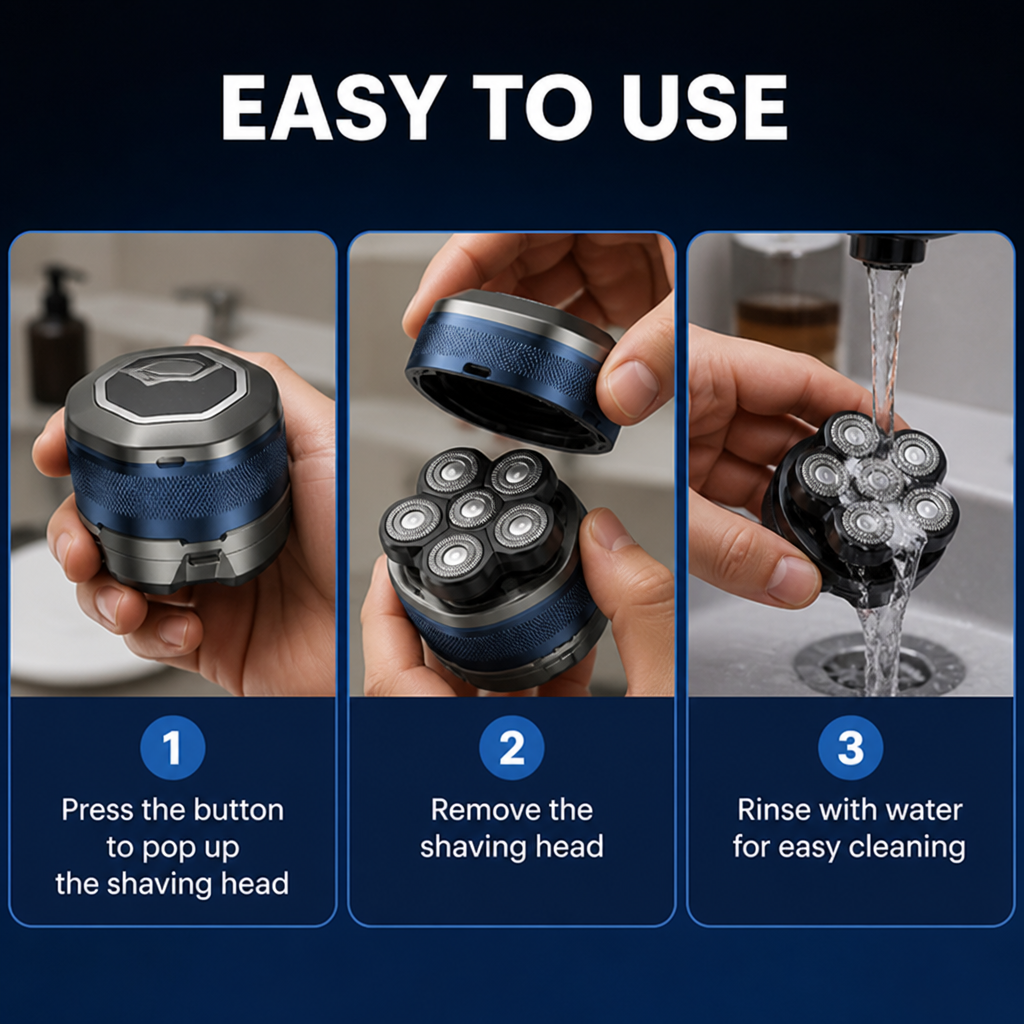 EASY TO USE

1
Press the button to pop up the shaving head

2
Remove the shaving head

3
Rinse with water for easy cleaning