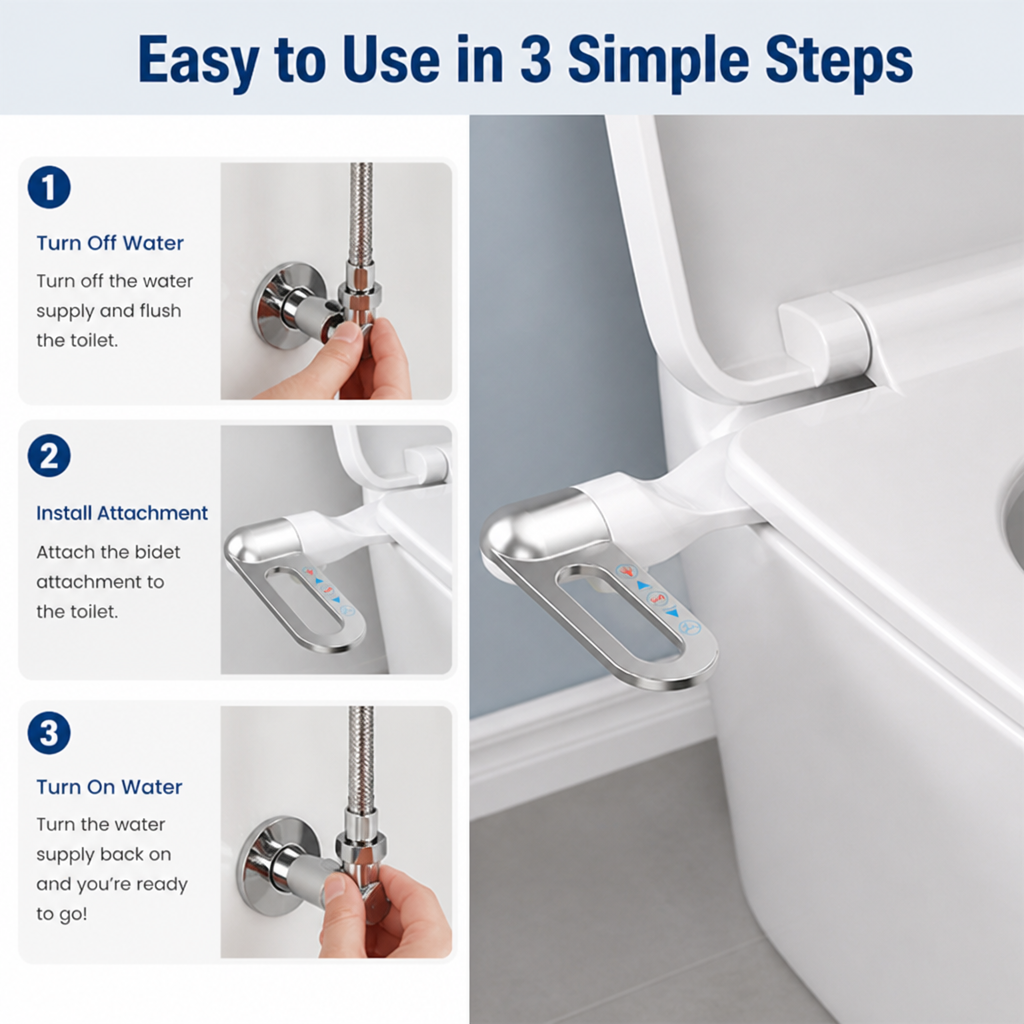 Easy to Use in 3 Simple Steps

1

Turn Off Water

Turn off the water supply and flush the toilet.

2

Install Attachment

Attach the bidet attachment to the toilet.

3

Turn On Water

Turn the water supply back on and you're ready to go!