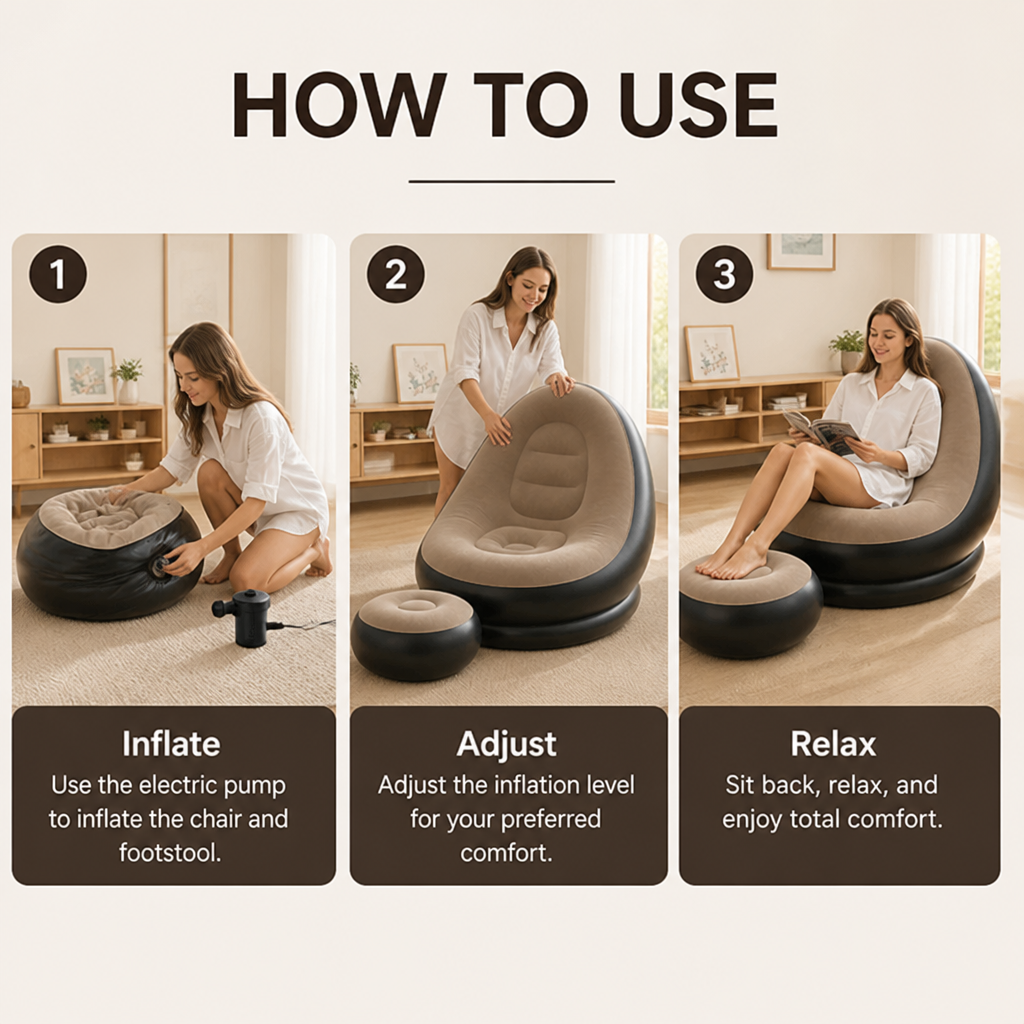 HOW TO USE

1

Inflate
Use the electric pump to inflate the chair and footstool.

2

Adjust
Adjust the inflation level for your preferred comfort.

3

Relax
Sit back, relax, and enjoy total comfort.