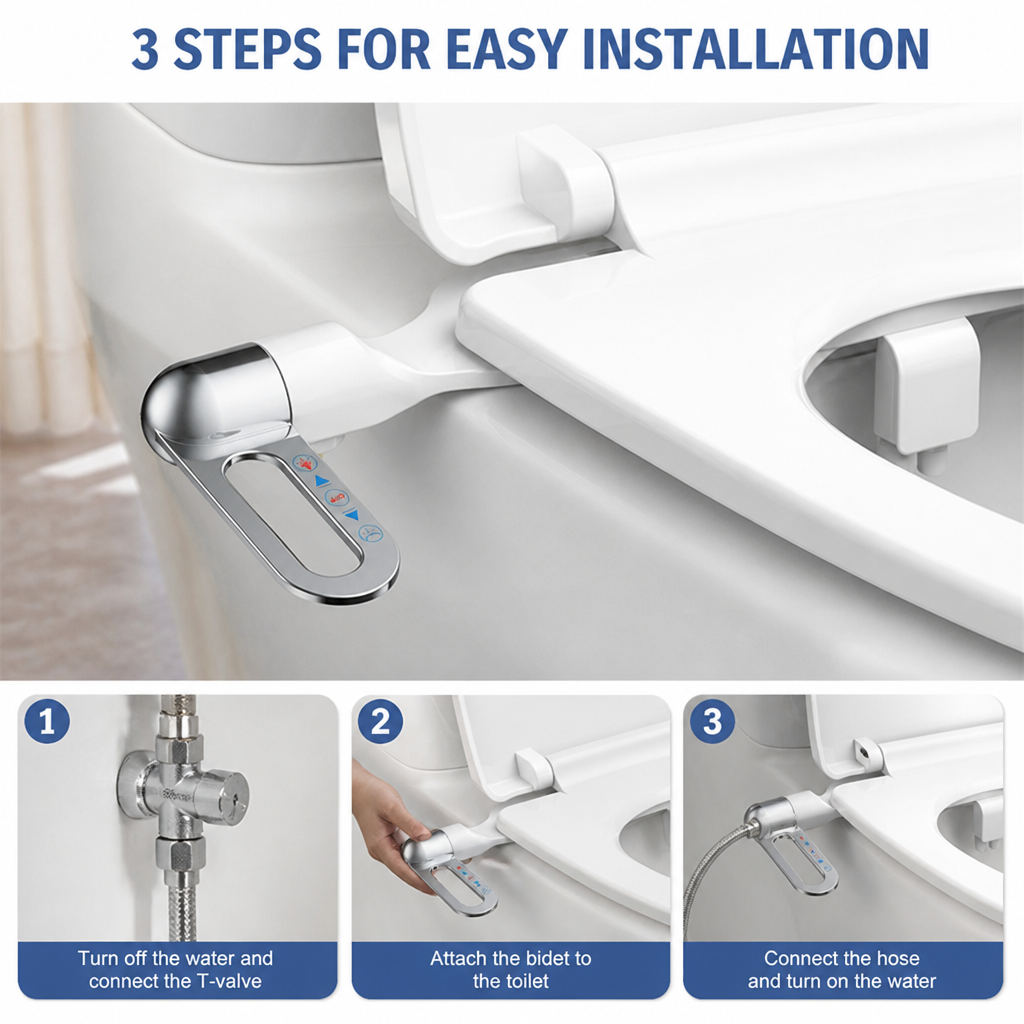 3 STEPS FOR EASY INSTALLATION

1
Turn off the water and connect the T-valve

2
Attach the bidet to the toilet

3
Connect the hose and turn on the water