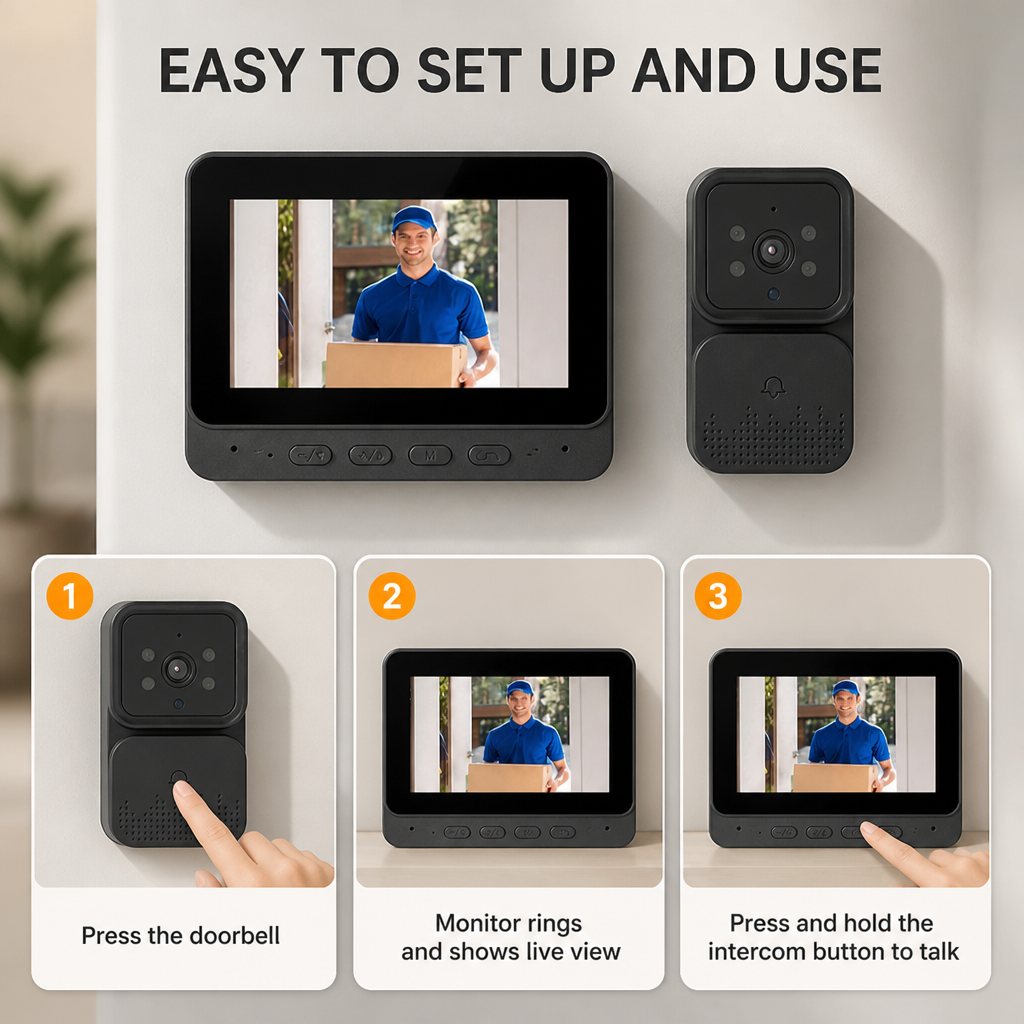 EASY TO SET UP AND USE

M

1

Press the doorbell

2

Monitor rings and shows live view

3

Press and hold the intercom button to talk