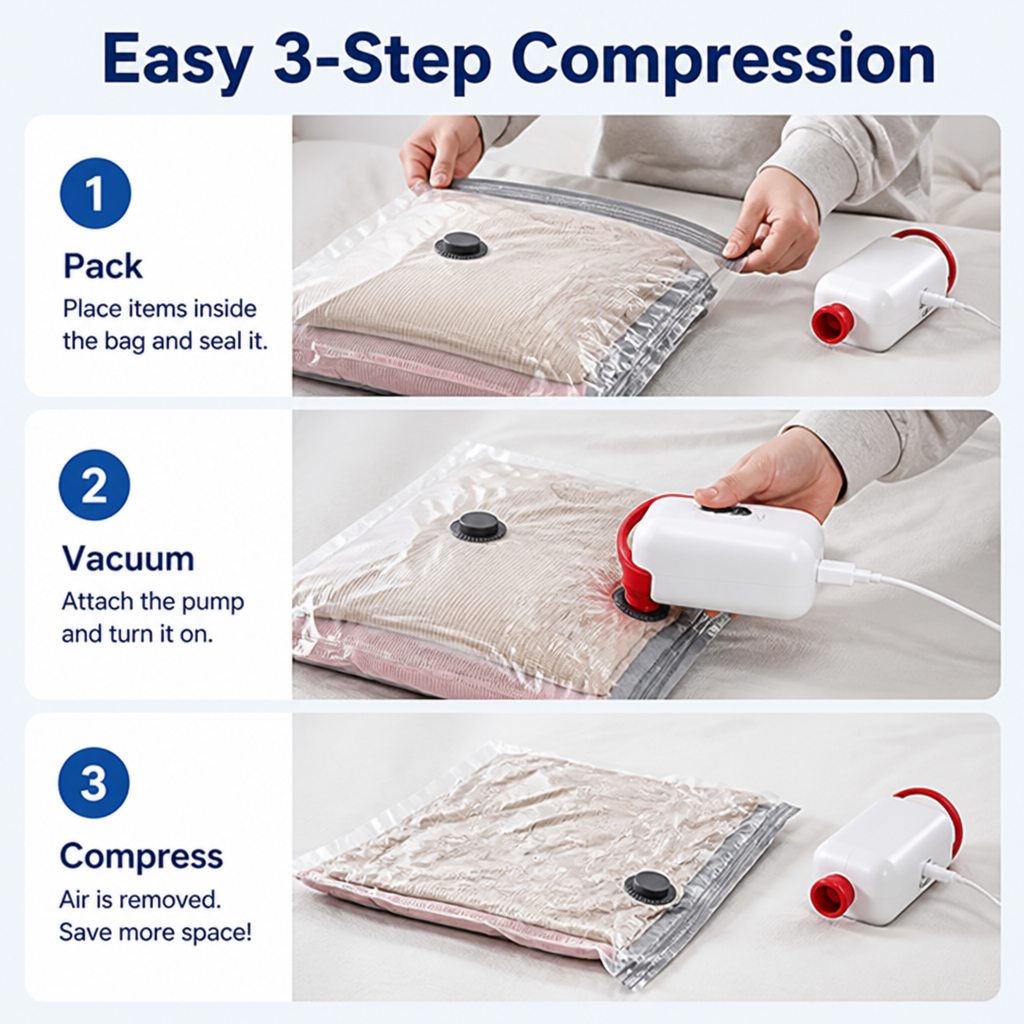 Easy 3-Step Compression

1
Pack
Place items inside the bag and seal it.

2
Vacuum
Attach the pump and turn it on.

3
Compress
Air is removed. Save more space!