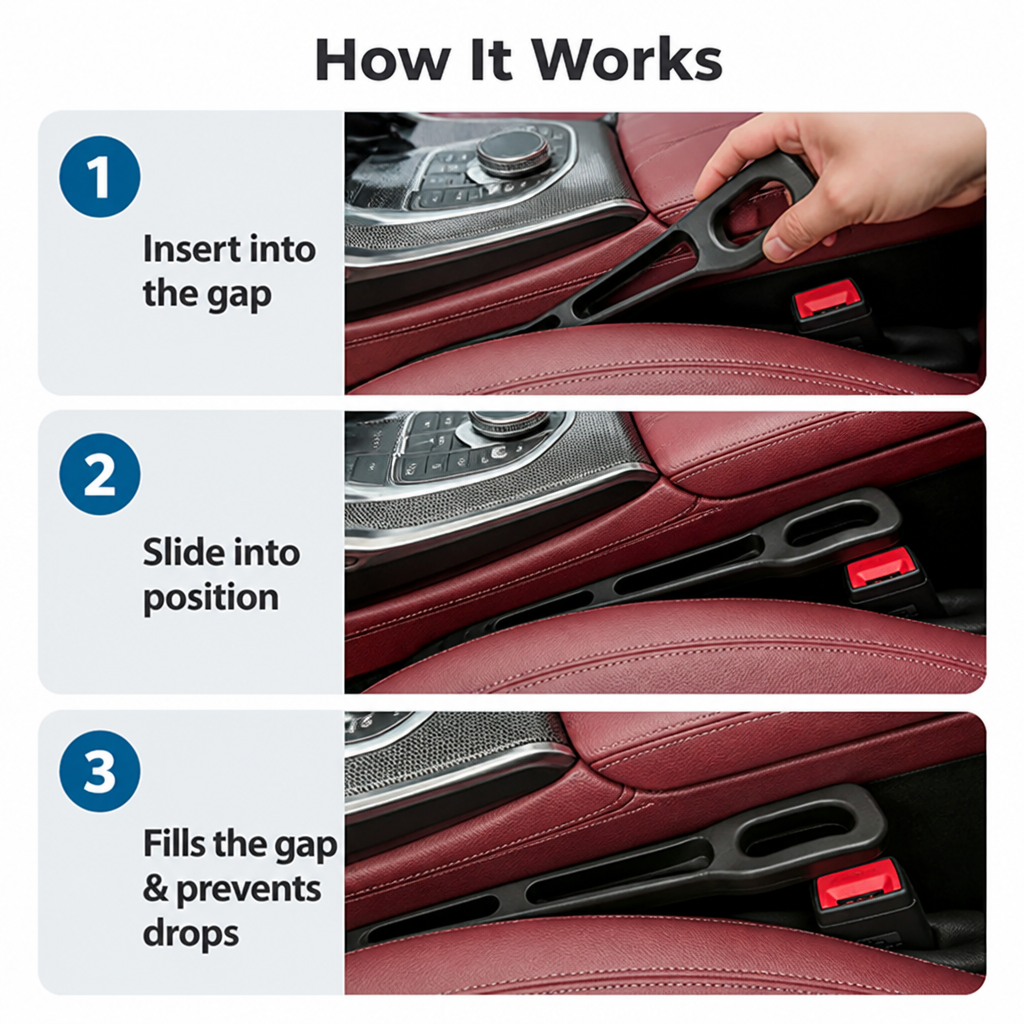 How It Works

1

Insert into the gap

2

Slide into position

3

Fills the gap & prevents drops