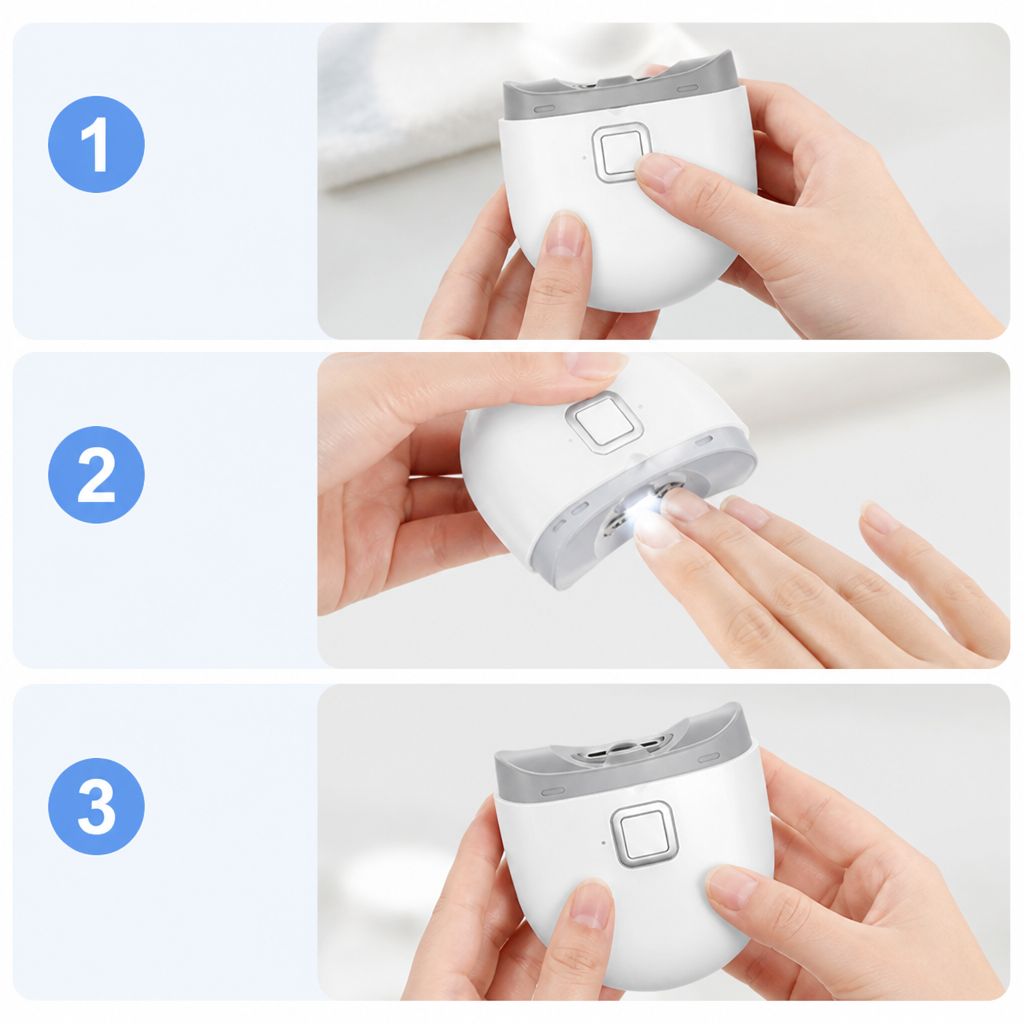 1

2

3