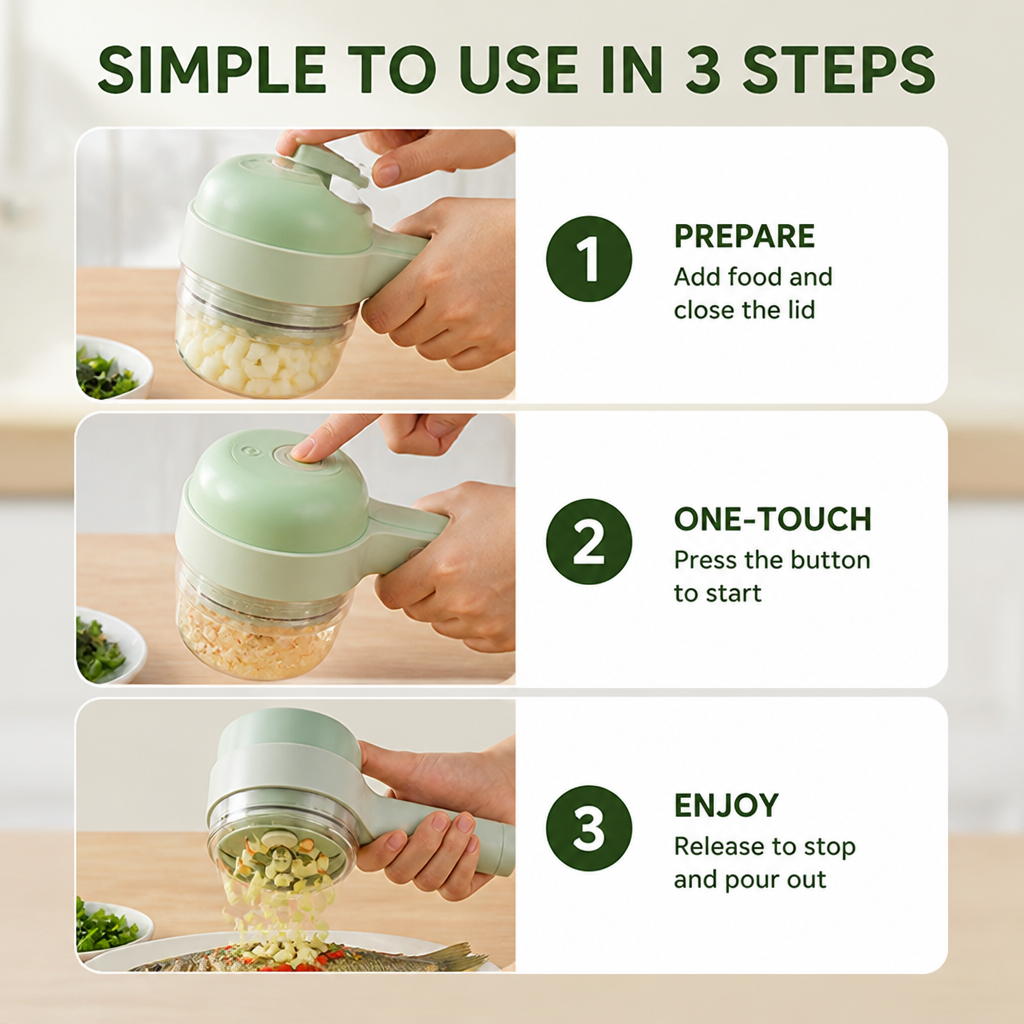 SIMPLE TO USE IN 3 STEPS

1
PREPARE
Add food and close the lid

2
ONE-TOUCH
Press the button to start

3
ENJOY
Release to stop and pour out