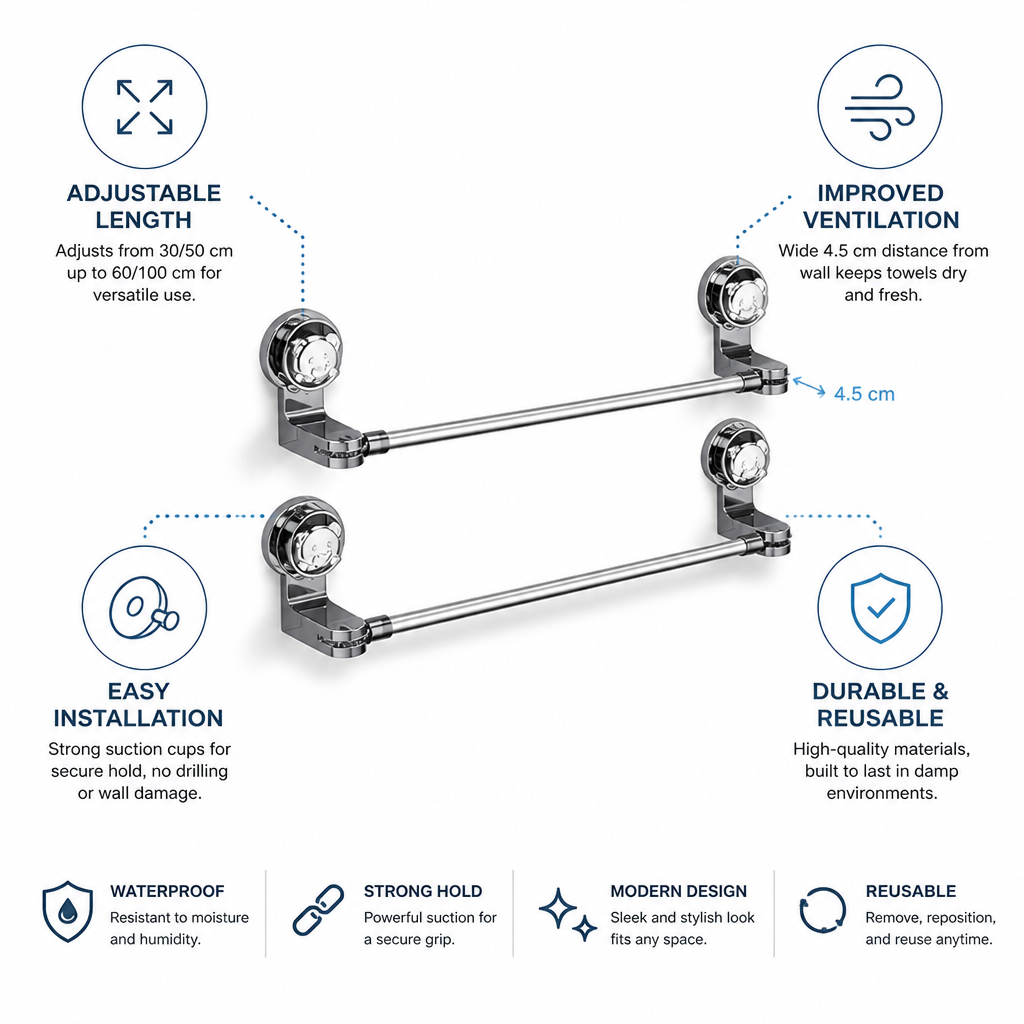 ADJUSTABLE LENGTH
Adjusts from 30/50 cm up to 60/100 cm for versatile use.

IMPROVED VENTILATION
Wide 4.5 cm distance from wall keeps towels dry and fresh.

4.5 cm

EASY INSTALLATION
Strong suction cups for secure hold, no drilling or wall damage.

DURABLE & REUSABLE
High-quality materials, built to last in damp environments.

WATERPROOF
Resistant to moisture and humidity.

STRONG HOLD
Powerful suction for a secure grip.

MODERN DESIGN
Sleek and stylish look fits any space.

REUSABLE
Remove, reposition, and reuse anytime.