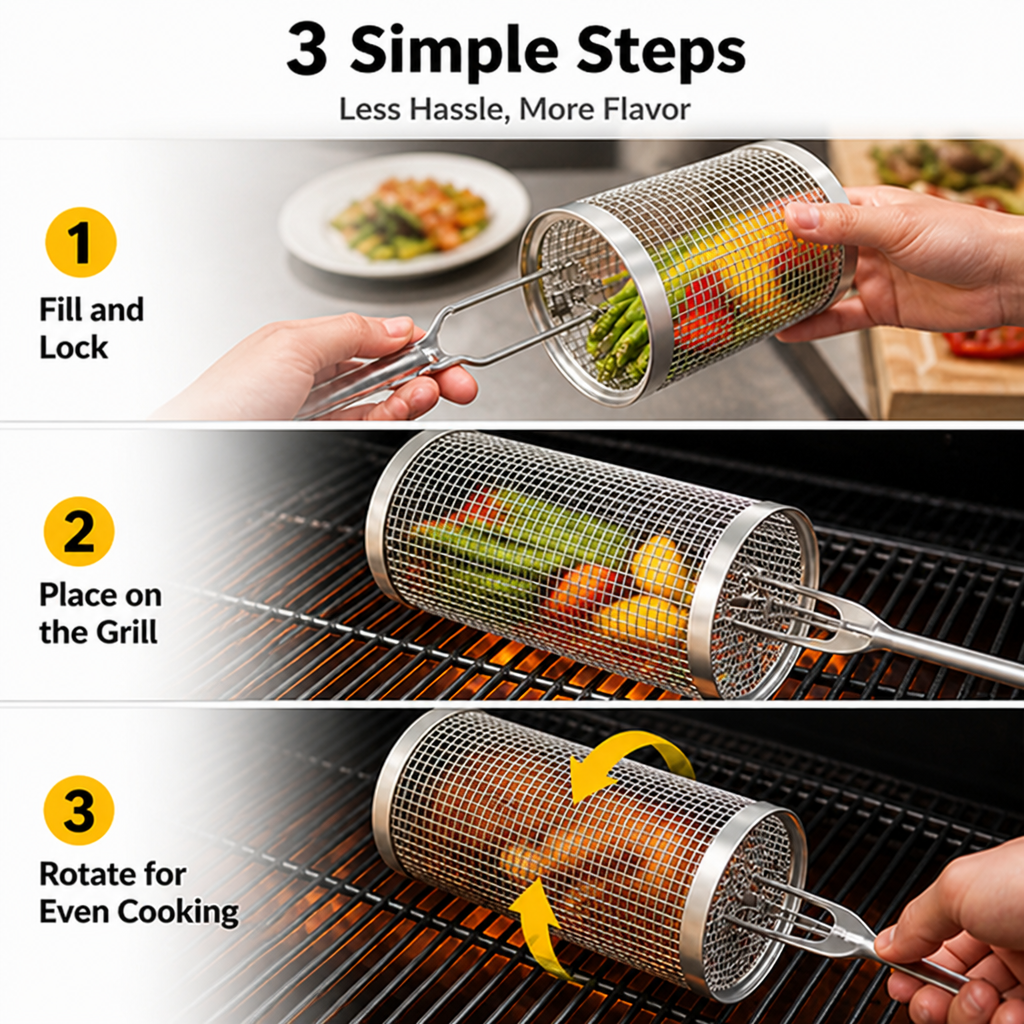 3 Simple Steps

Less Hassle, More Flavor

1

Fill and Lock

2

Place on the Grill

3

Rotate for Even Cooking