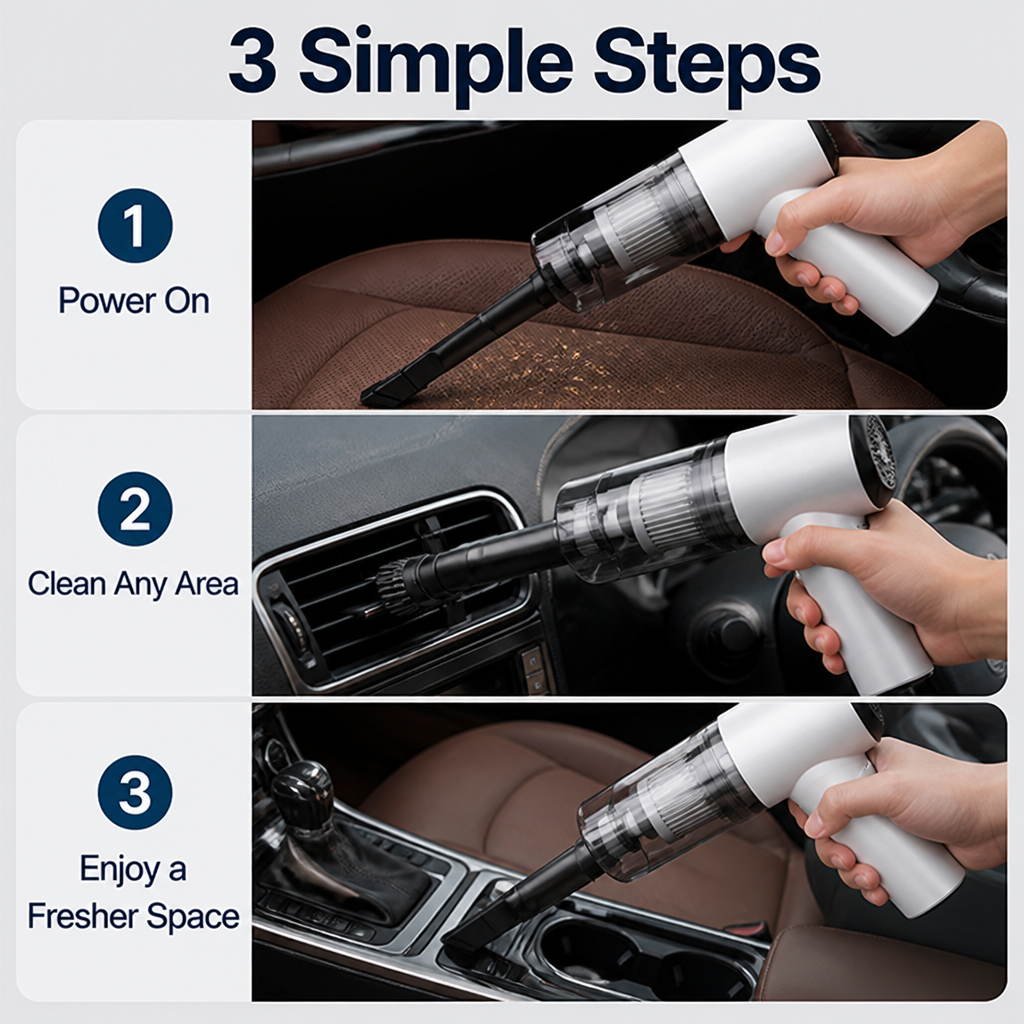 3 Simple Steps

1

Power On

2

Clean Any Area

3

Enjoy a Fresher Space