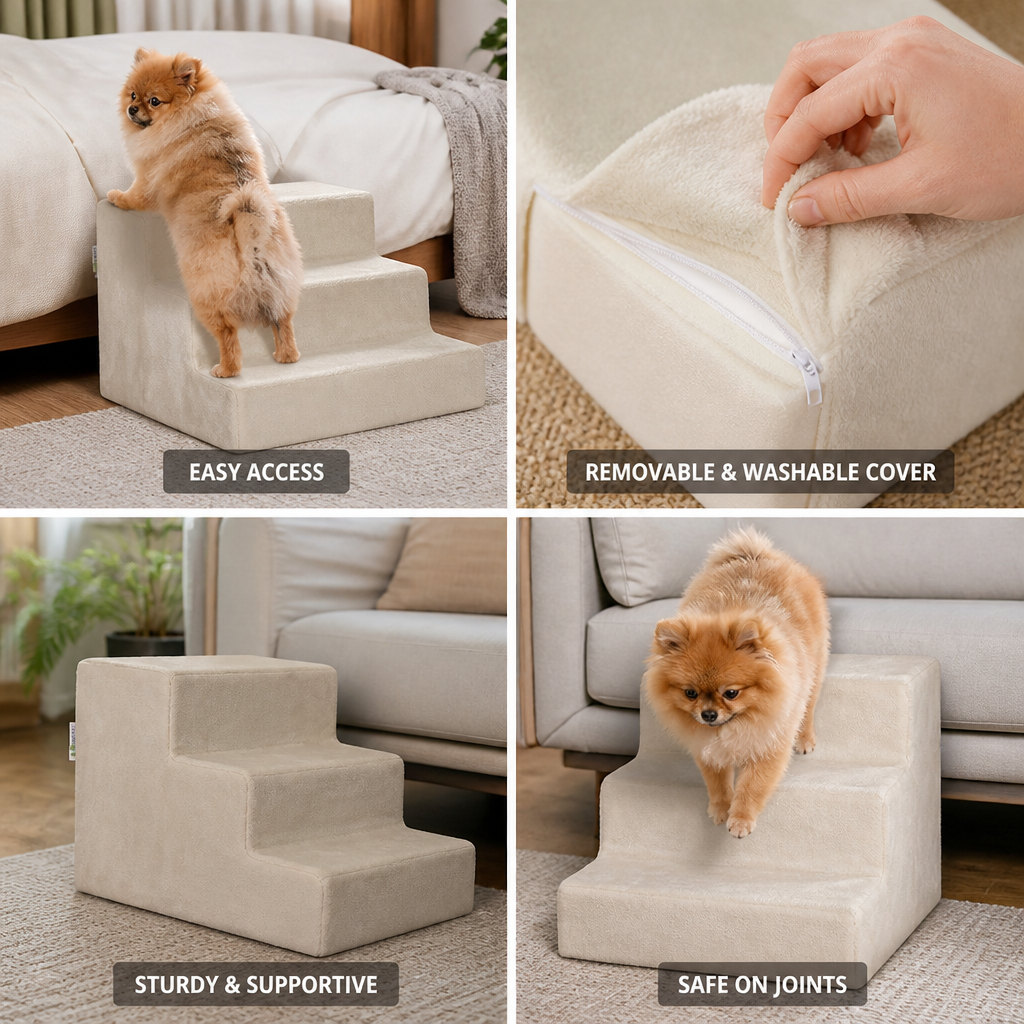 EASY ACCESS

REMOVABLE & WASHABLE COVER

STURDY & SUPPORTIVE

SAFE ON JOINTS