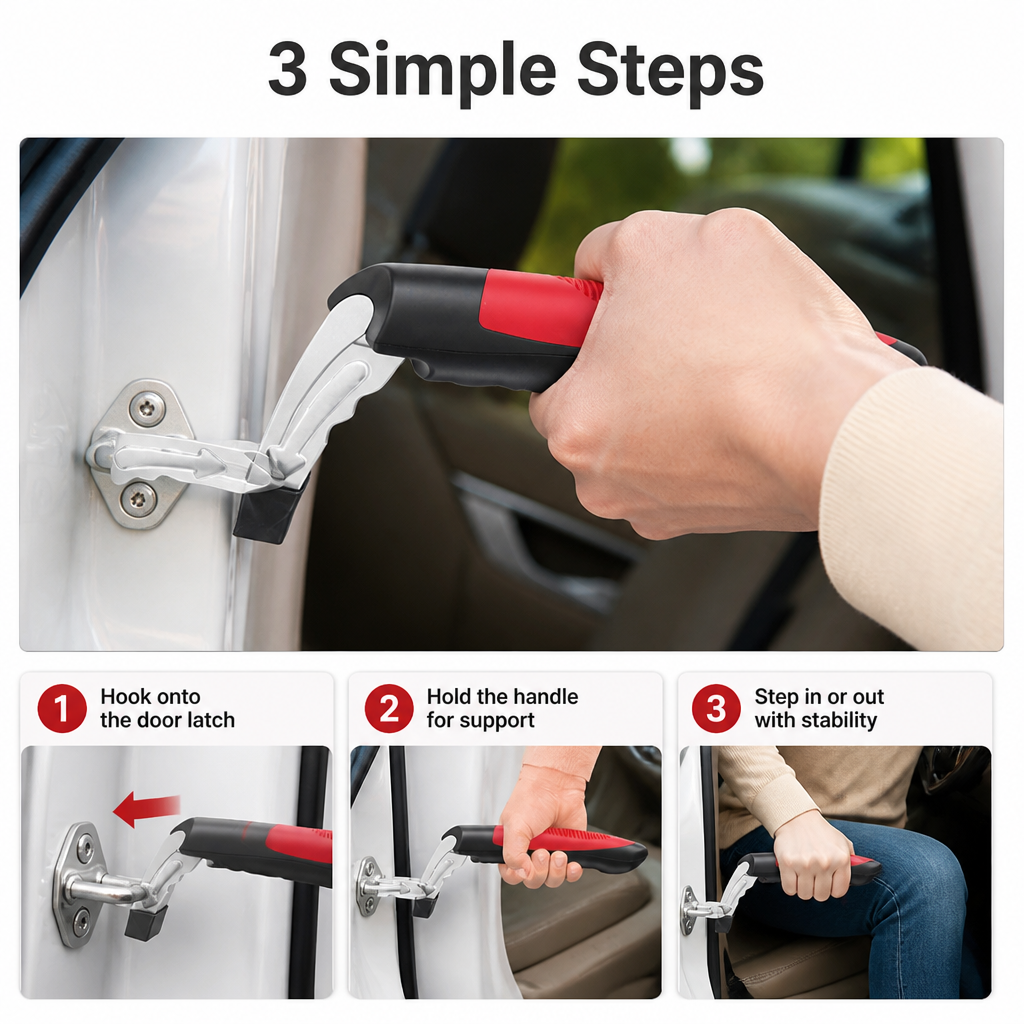 3 Simple Steps

1 Hook onto the door latch

2 Hold the handle for support

3 Step in or out with stability