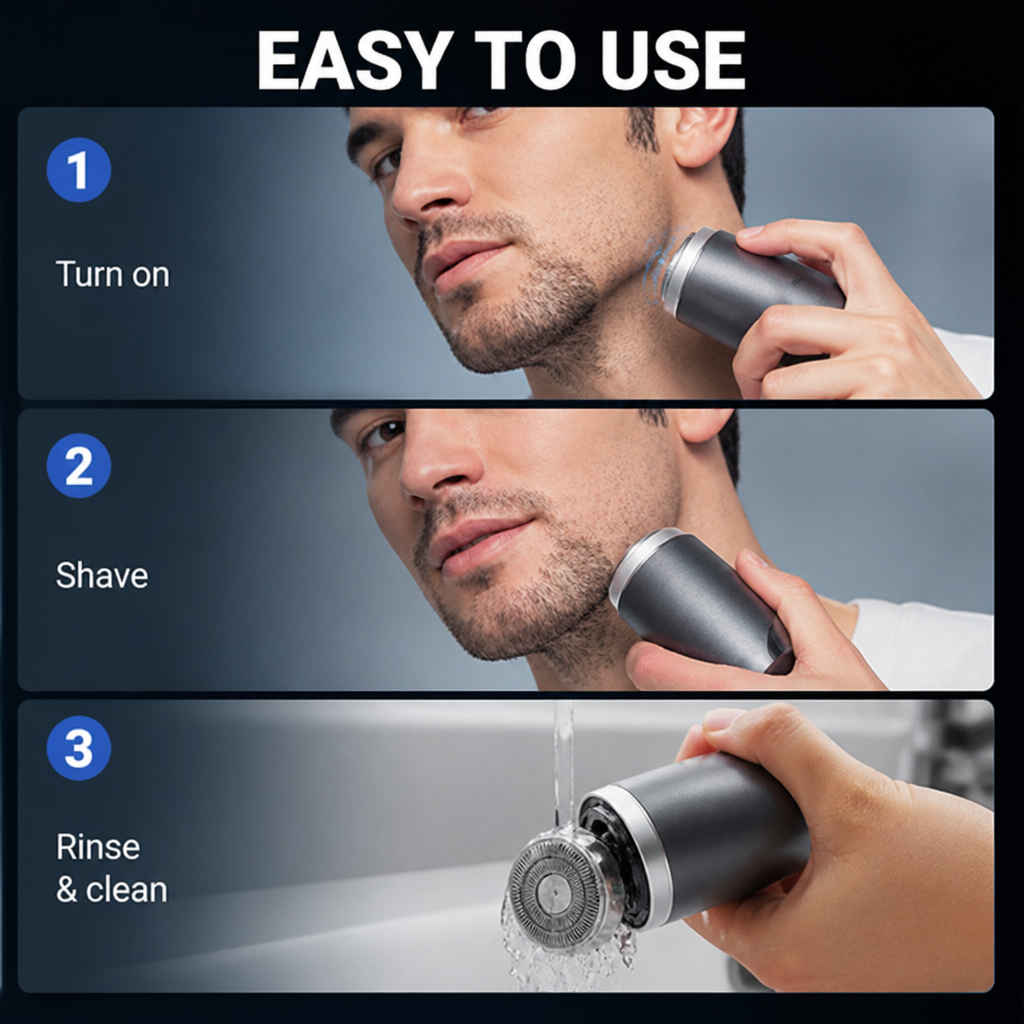 EASY TO USE

1

Turn on

2

Shave

3

Rinse & clean