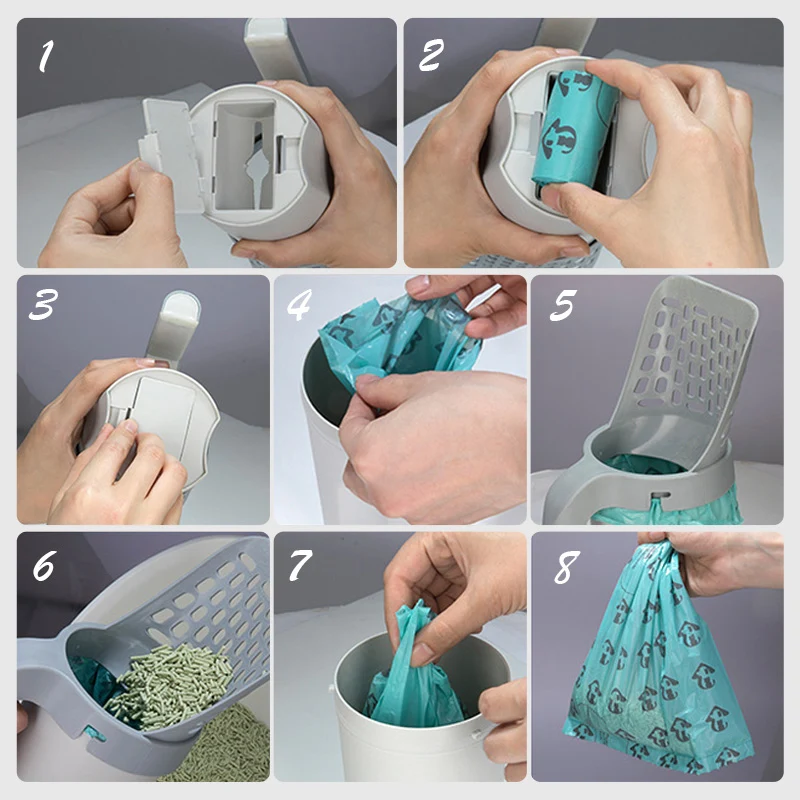 1
2
3
4
5
6
7
8