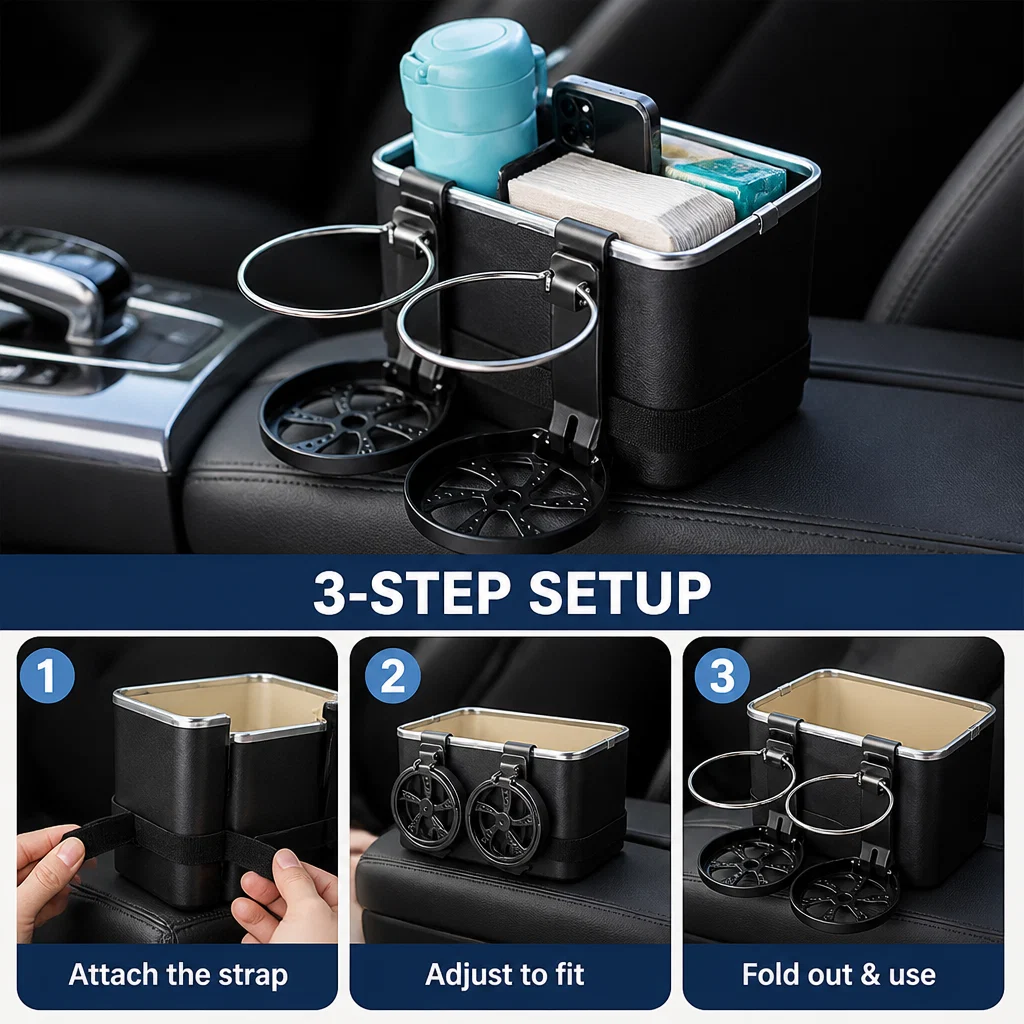 3-STEP SETUP

1

Attach the strap

2

Adjust to fit

3

Fold out & use